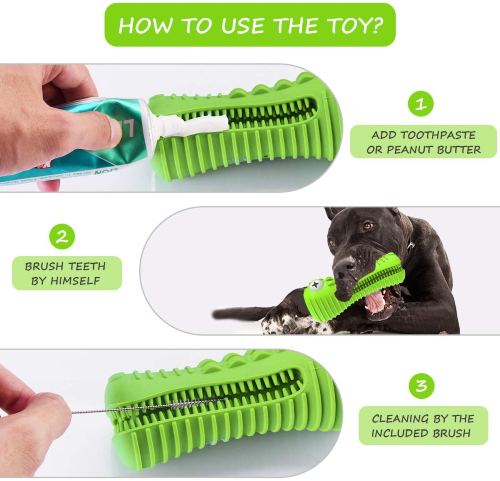 HOW TO USE THE TOY?

1

ADD TOOTHPASTE OR PEANUT BUTTER

2

BRUSH TEETH BY HIMSELF

3

CLEANING BY THE INCLUDED BRUSH