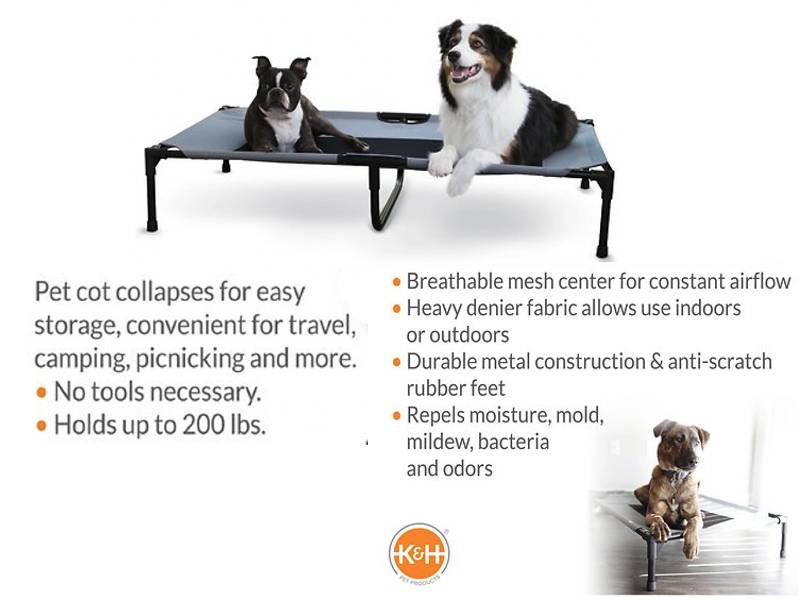 Pet cot collapses for easy storage, convenient for travel, camping, picnicking and more.
• No tools necessary.
• Holds up to 200 lbs.

• Breathable mesh center for constant airflow
• Heavy denier fabric allows use indoors or outdoors
• Durable metal construction & anti-scratch rubber feet
• Repels moisture, mold, mildew, bacteria and odors

K&H
PET PRODUCTS